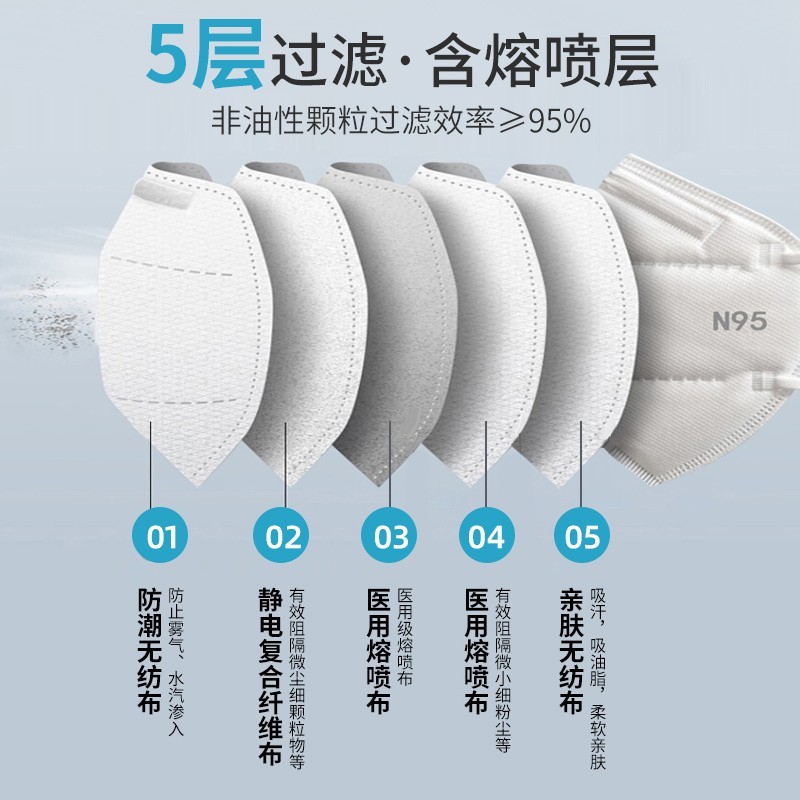 5层过滤·含熔喷层

非油性颗粒过滤效率≥95%

N95

01

防潮无纺布

防止雾气、水汽渗入

02

静电复合纤维布

有效阻隔微尘细颗粒物等

03

医用熔喷布

医用级熔喷布

04

医用熔喷布

有效阻隔微小细粉尘等

05

亲肤无纺布

吸汗，吸油脂，柔软亲肤